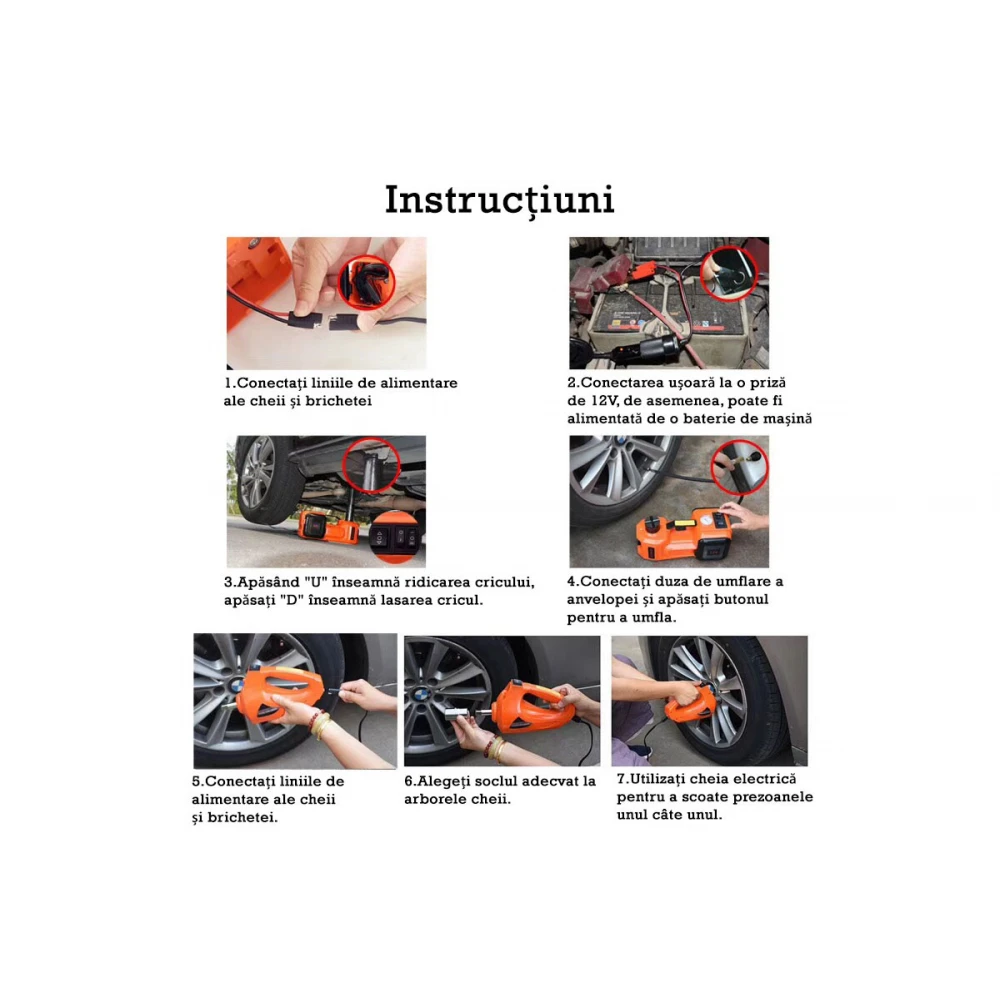 Instrucțiuni

1.Conectați liniile de alimentare ale cheii și brichetei

2.Conectarea ușoară la o priză de 12V, de asemenea, poate fi alimentată de o baterie de mașină

3.Apăsând "U" înseamnă ridicarea cricului, apăsați "D" înseamnă lasarea cricul.

4.Conectați duza de umflare a anvelopei și apăsați butonul pentru a umfla.

5.Conectați liniile de alimentare ale cheii și brichetei.

6.Alegeți soclul adecvat la arborele cheii.

7.Utilizați cheia electrică pentru a scoate prezoanele unul câte unul.